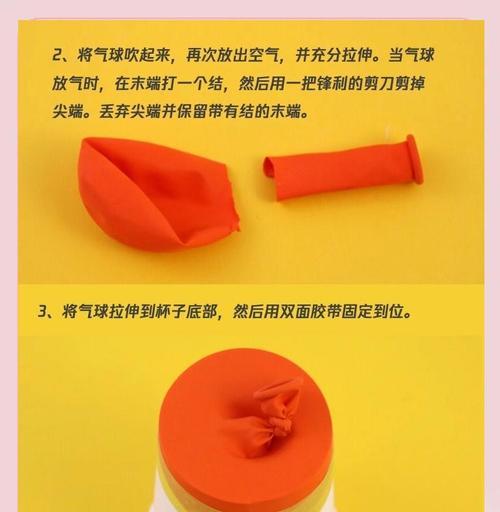 2、将气球吹起来，再次放出空气，并充分拉伸。当气球放气时，在末端打一个结，然后用一把锋利的剪刀剪掉尖端。丢弃尖端并保留带有结的末端。

3、将气球拉伸到杯子底部，然后用双面胶带固定到位。